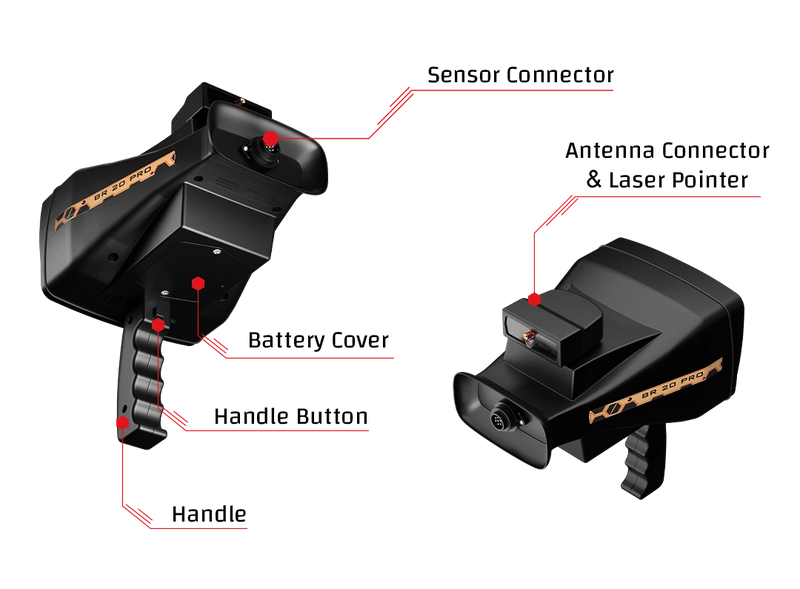 Sensor Connector

Antenna Connector
& Laser Pointer

BR 20 PRO

Battery Cover

Handle Button

Handle

BR 20 PRO